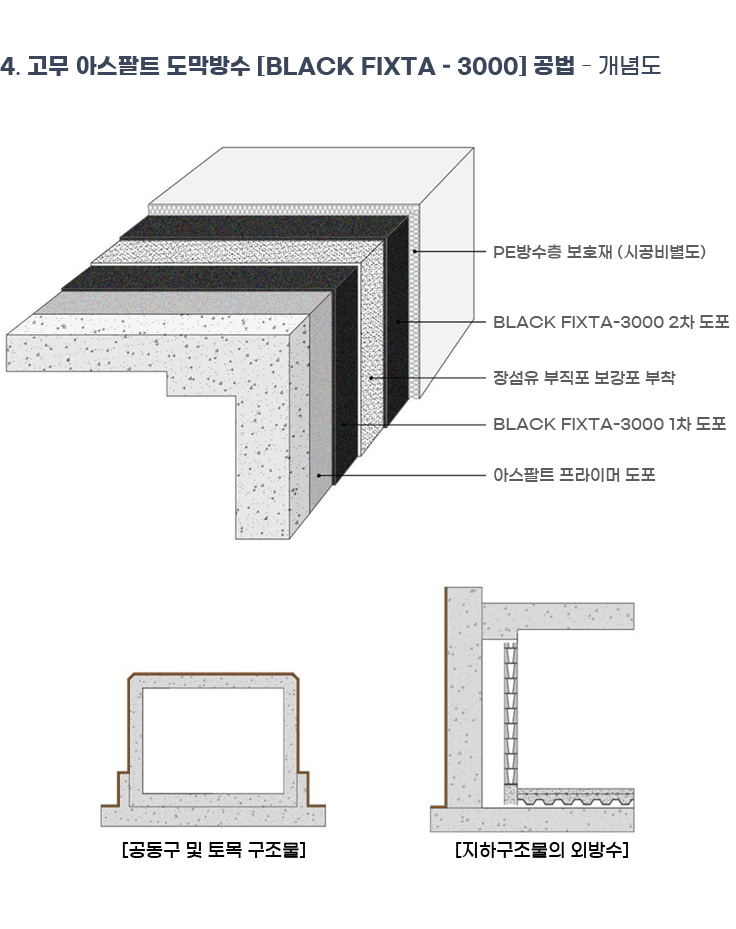 4. 고무 아스팔트 도막방수 [BLACK FIXTA - 3000] 공법 - 개념도

PE방수층 보호재 (시공비별도)

BLACK FIXTA-3000 2차 도포

장섬유 부직포 보강포 부착

BLACK FIXTA-3000 1차 도포

아스팔트 프라이머 도포

[공동구 및 토목 구조물]

[지하구조물의 외방수]